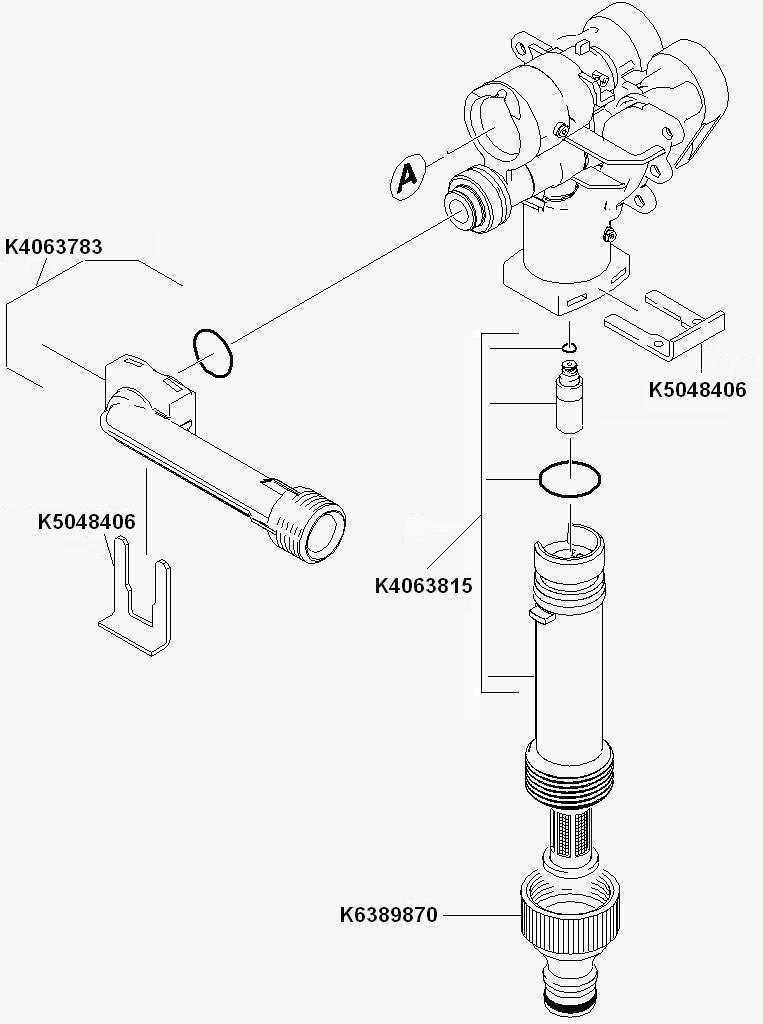 A

K4063783

K5048406

K5048406

K4063815

K6389870