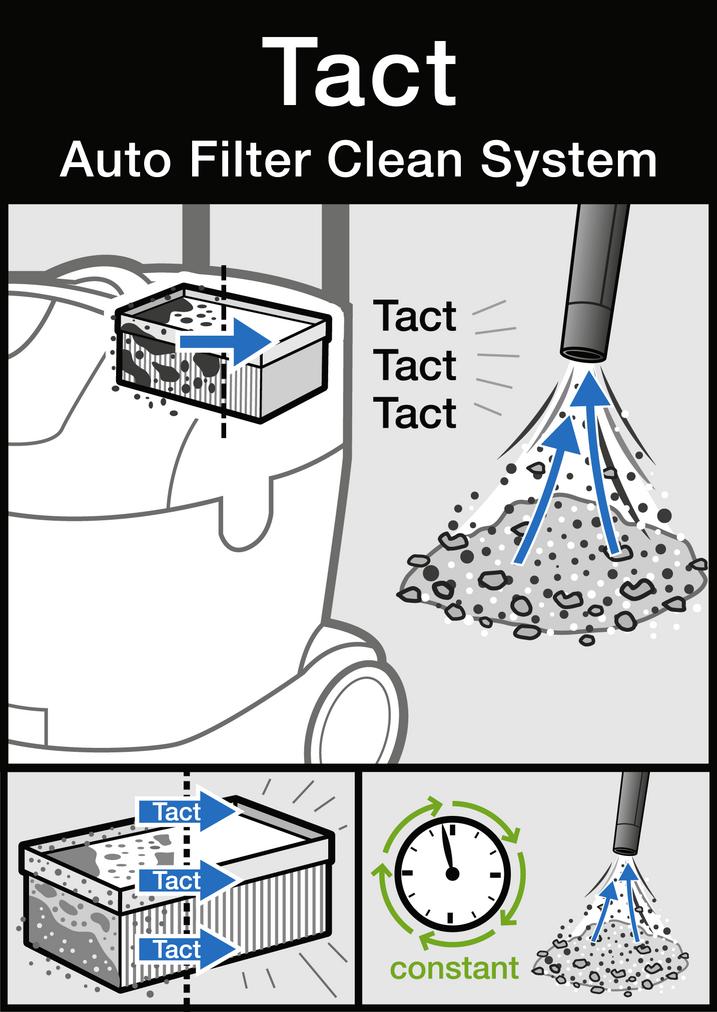 Tact
Auto Filter Clean System

Tact
Tact
Tact

Tact
Tact
Tact

constant