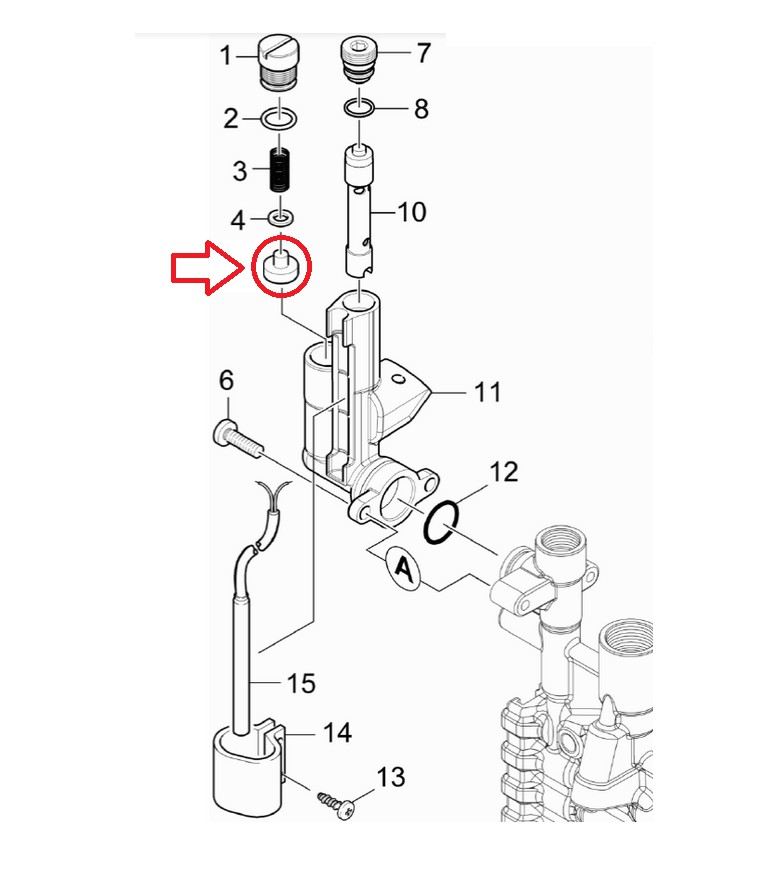 1
7
2
8
3
10
4
6
11
12
A
15
14
13